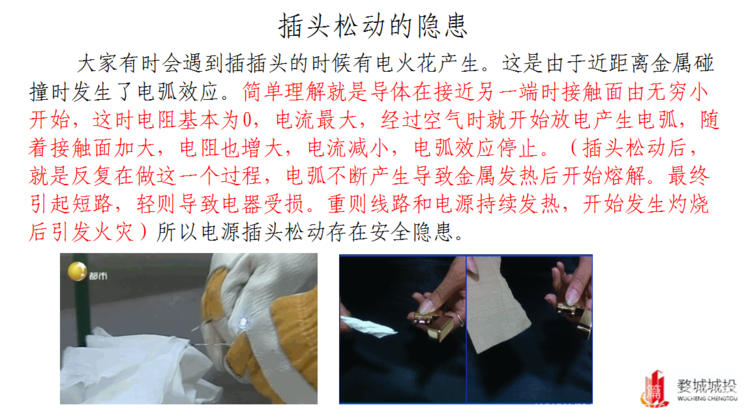 插头松动的隐患

大家有时会遇到插插头的时候有电火花产生。这是由于近距离金属碰撞时发生了电弧效应。简单理解就是导体在接近另一端时接触面由无穷小开始，这时电阻基本为0，电流最大，经过空气时就开始放电产生电弧，随着接触面加大，电阻也增大，电流减小，电弧效应停止。（插头松动后，就是反复在做这一个过程，电弧不断产生导致金属发热后开始熔解。最终引起短路，轻则导致电器受损。重则线路和电源持续发热，开始发生灼烧后引发火灾）所以电源插头松动存在安全隐患。

都市

婺城城投
WUCHENG CHENGTOU